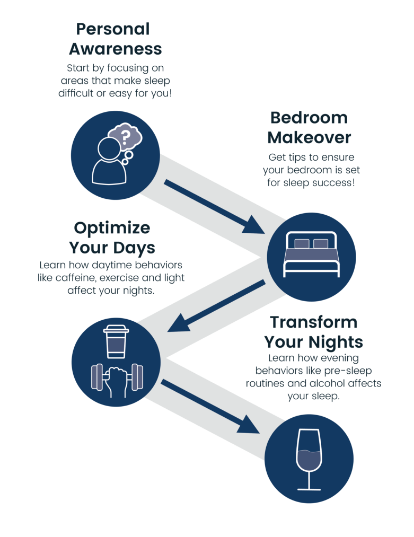 Personal Awareness
Start by focusing on areas that make sleep difficult or easy for you!

?

Bedroom Makeover
Get tips to ensure your bedroom is set for sleep success!

Optimize Your Days
Learn how daytime behaviors like caffeine, exercise and light affect your nights.

Transform Your Nights
Learn how evening behaviors like pre-sleep routines and alcohol affects your sleep.